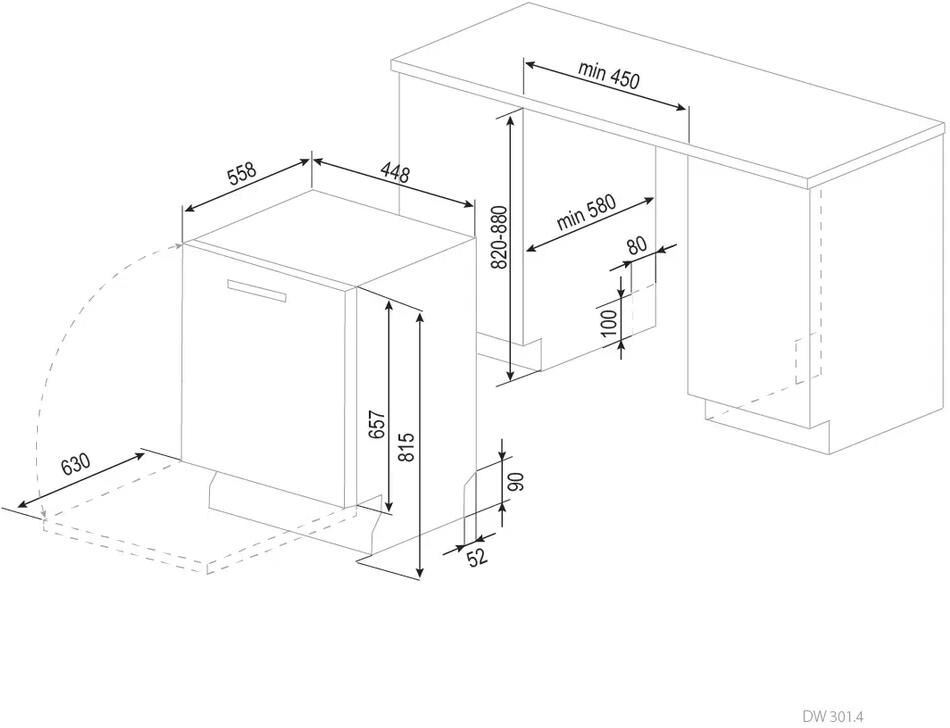 min 450
558
448
820-880
min 580
80
100
657
815
630
90
52
DW 301.4