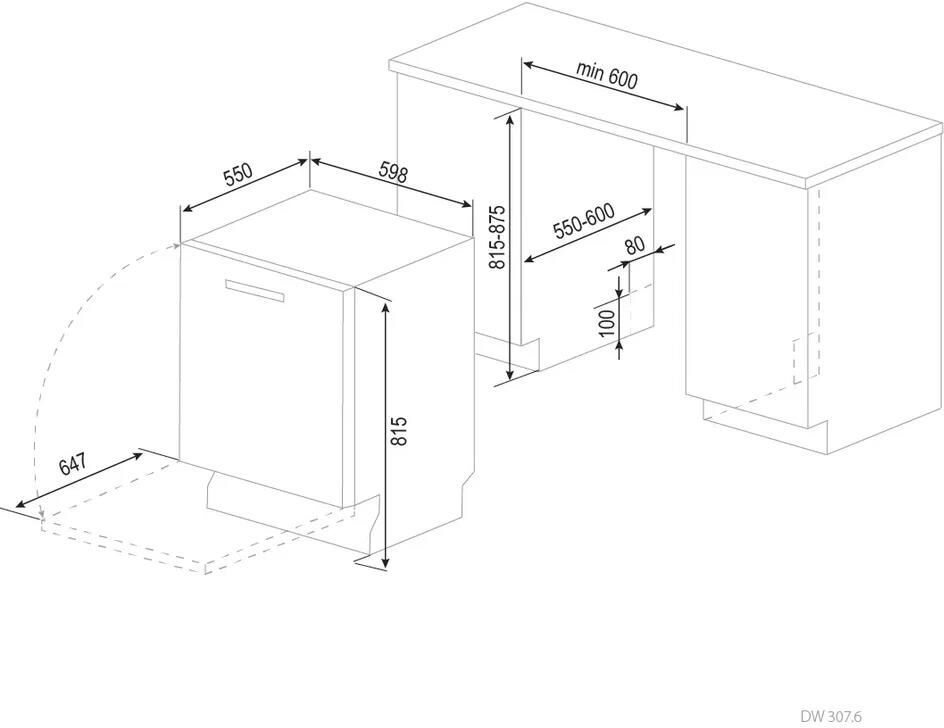 min 600
550
598
815-875
550-600
80
100
815
647
DW 307.6