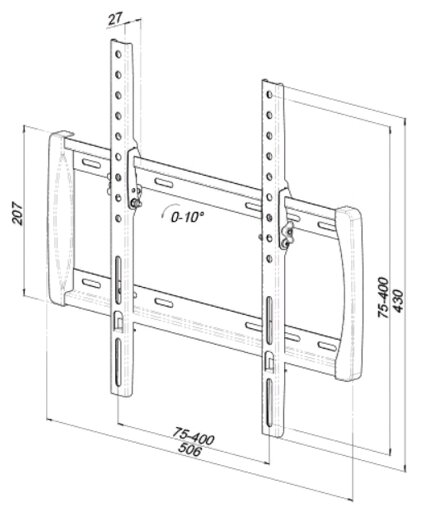 27

207

0-10°

75-400
430

75-400
506