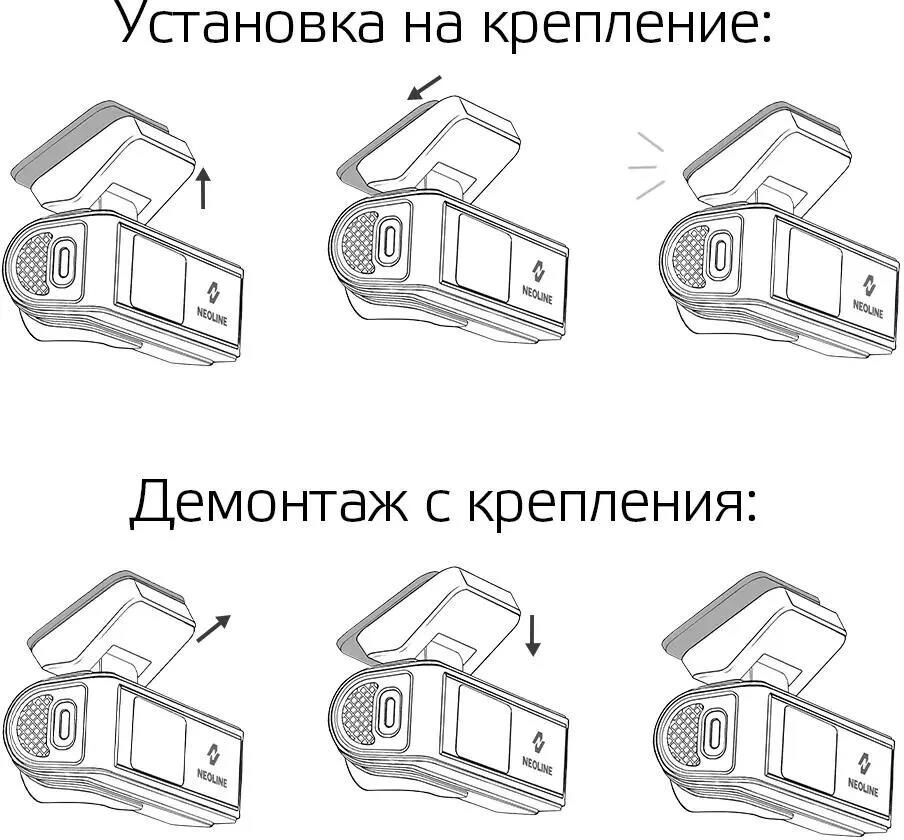 Установка на крепление:

NEOLINE

NEOLINE

NEOLINE

Демонтаж с крепления:

NEOLINE

NEOLINE

NEOLINE