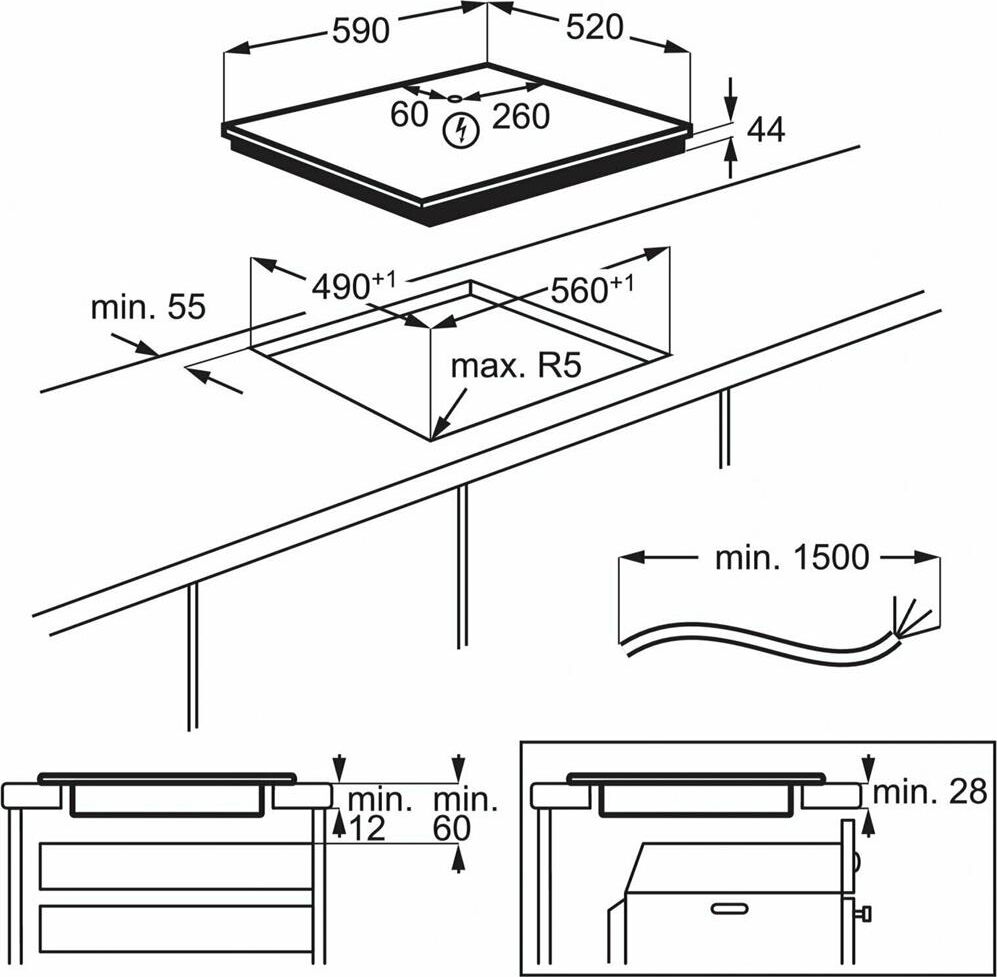 590
520
60
260
44
$490^{+1}$
$560^{+1}$
min. 55
max. R5
min. 1500
min.
12
min.
60
min. 28