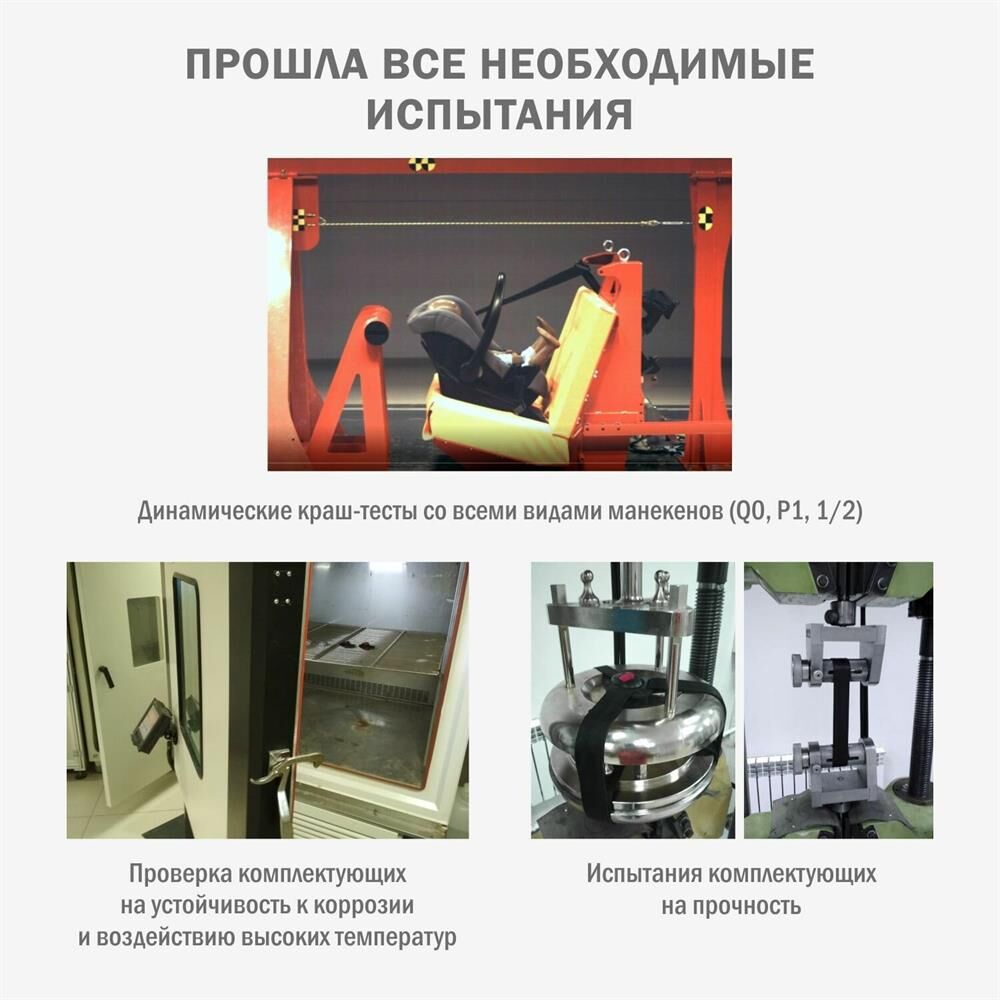 ПРОШЛА ВСЕ НЕОБХОДИМЫЕ ИСПЫТАНИЯ

Динамические краш-тесты со всеми видами манекенов (Q0, P1, 1/2)

Проверка комплектующих на устойчивость к коррозии и воздействию высоких температур

Испытания комплектующих на прочность