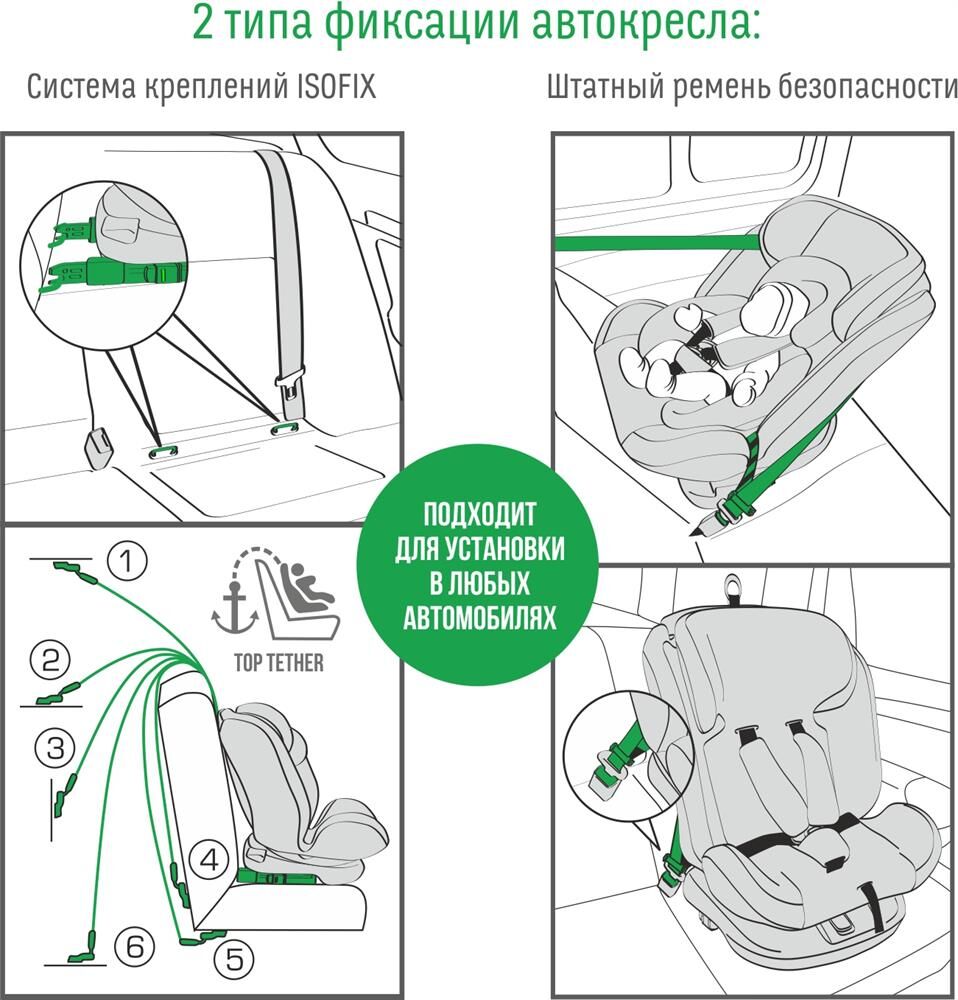 2 типа фиксации автокресла:

Система креплений ISOFIX

Штатный ремень безопасности

ПОДХОДИТ ДЛЯ УСТАНОВКИ В ЛЮБЫХ АВТОМОБИЛЯХ

1
2
3
4
5
6

TOP TETHER