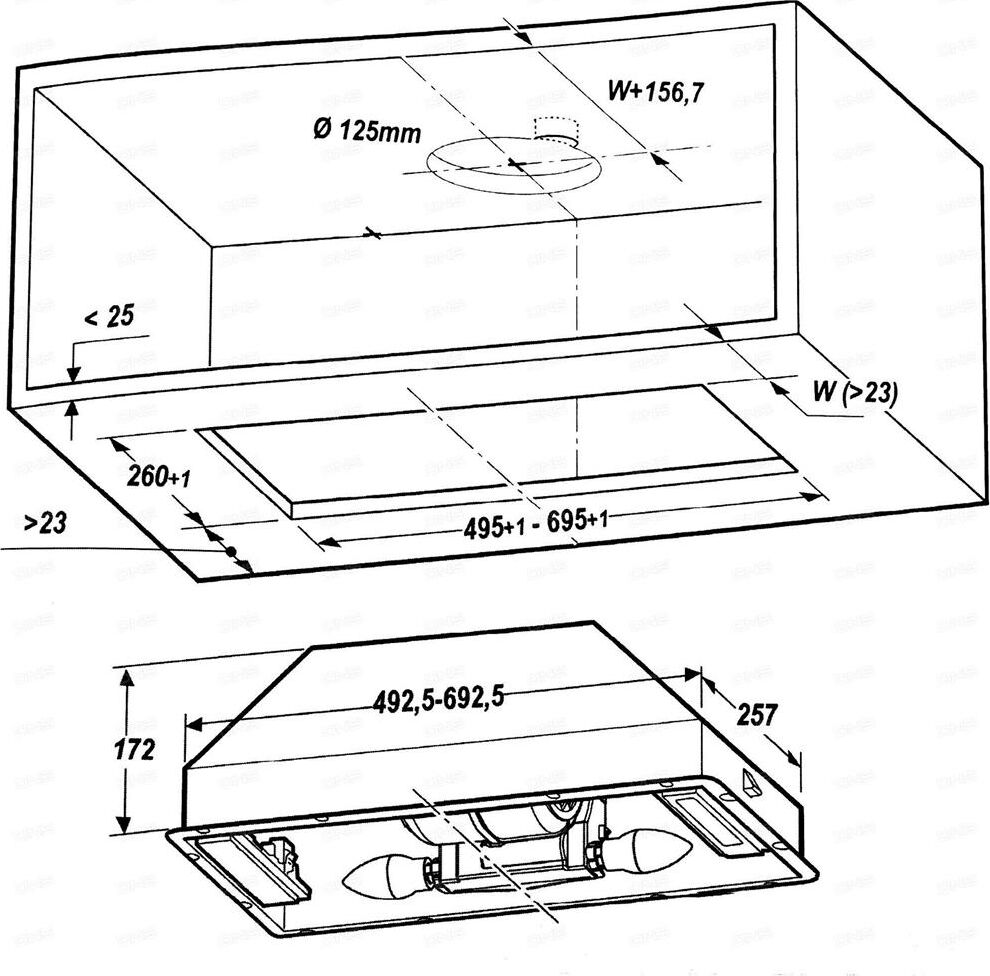 W+156,7

Ø 125mm

< 25

W (>23)

260+1

>23

495+1 - 695+1

492,5-692,5

257

172