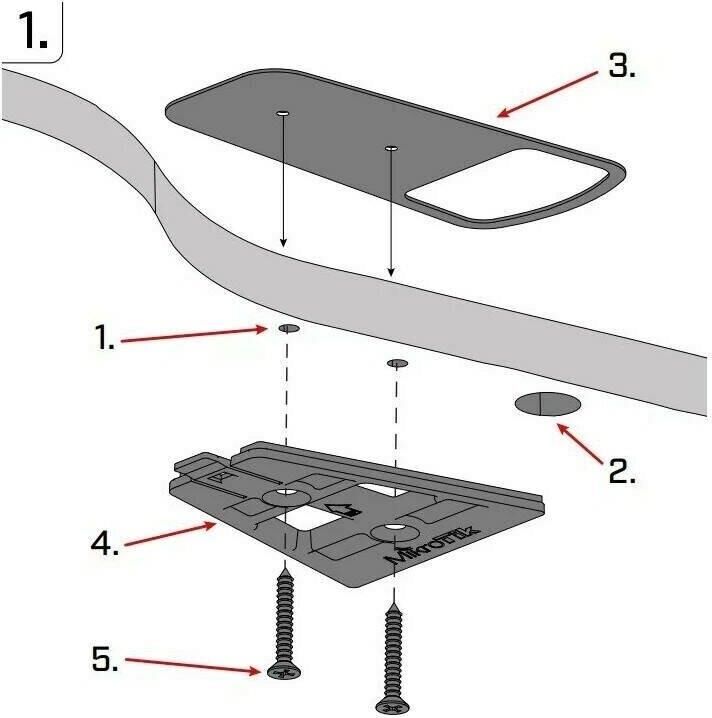 1.

3.

1.

2.

4.

MikroTik

5.