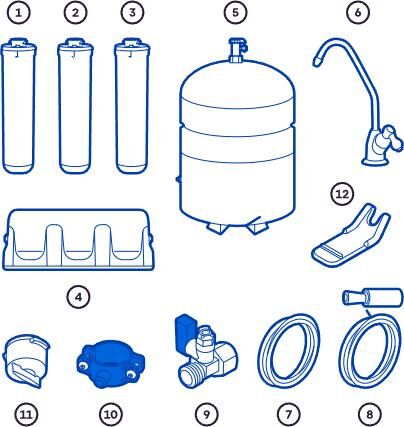 1 2 3 5 6

12

4

11 10 9 7 8