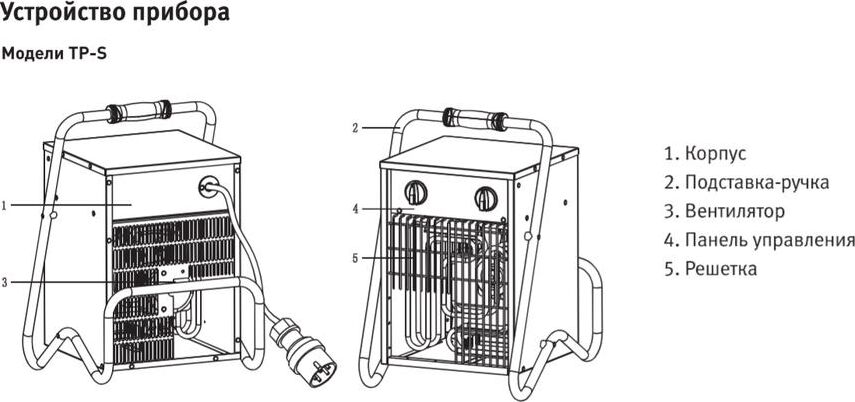 Устройство прибора

Модели TP-S

1
3
2
4
5

1. Корпус
2. Подставка-ручка
3. Вентилятор
4. Панель управления
5. Решетка