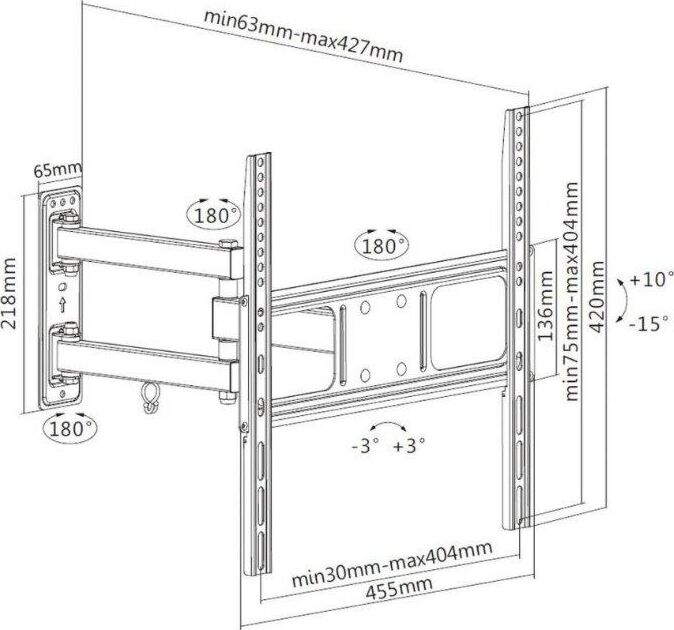 min63mm-max427mm

65mm

218mm

180°

180°

180°

136mm

min75mm-max404mm

420mm

+10°

-15°

-3° +3°

min30mm-max404mm

455mm