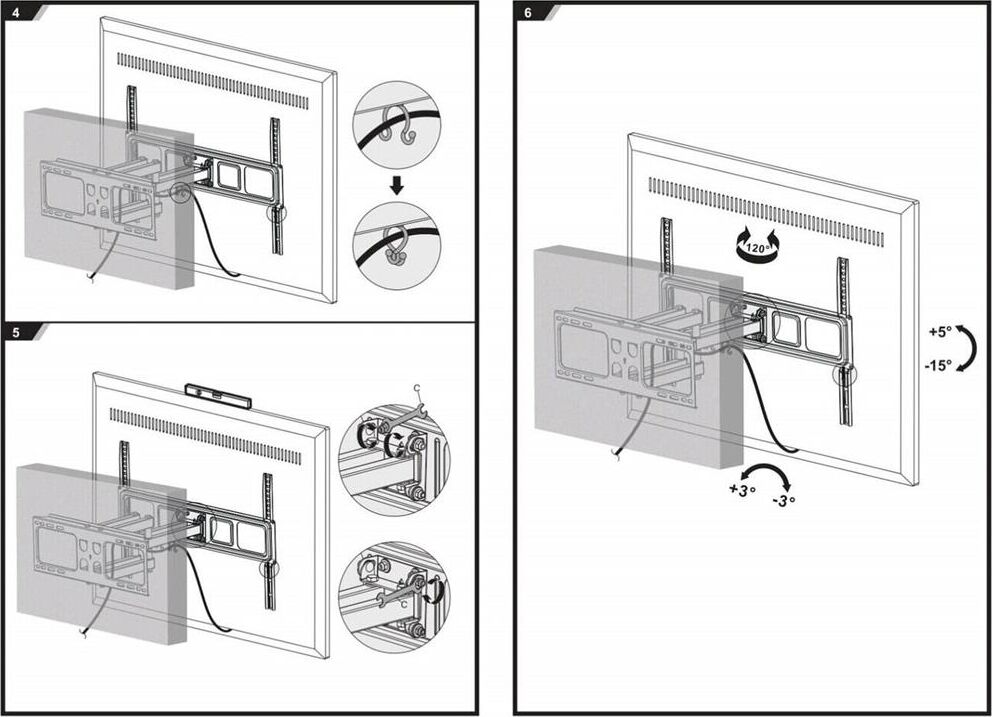 4

5

C

C

6

120°

+5°

-15°

+3°

-3°