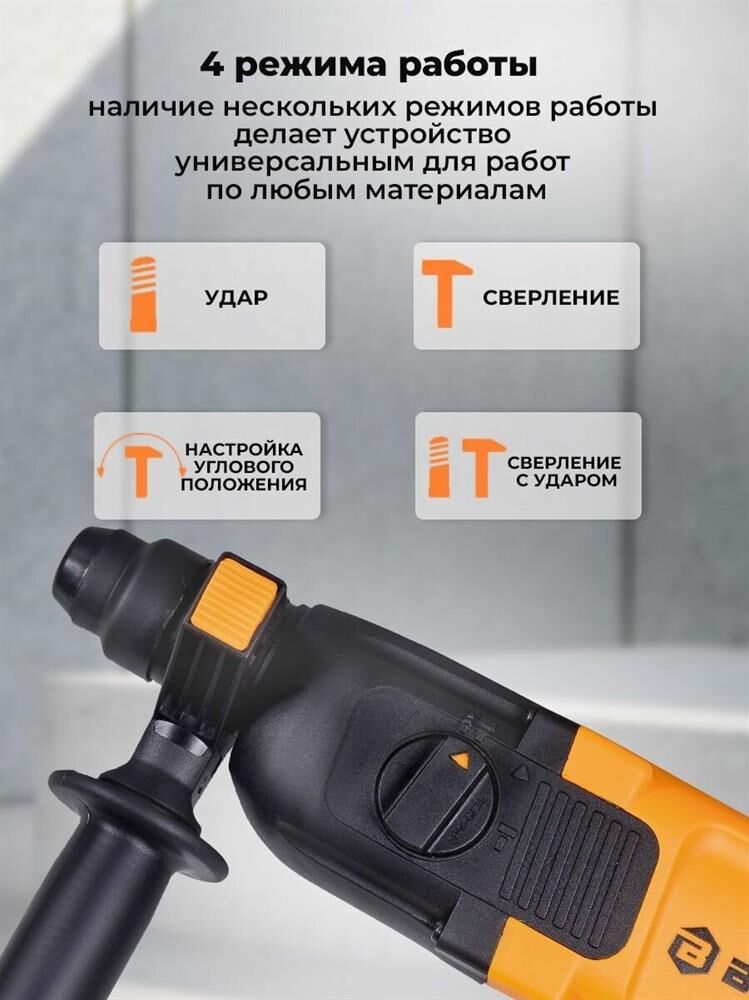 4 режима работы

наличие нескольких режимов работы делает устройство универсальным для работ по любым материалам

УДАР

СВЕРЛЕНИЕ

НАСТРОЙКА УГЛОВОГО ПОЛОЖЕНИЯ

СВЕРЛЕНИЕ С УДАРОМ