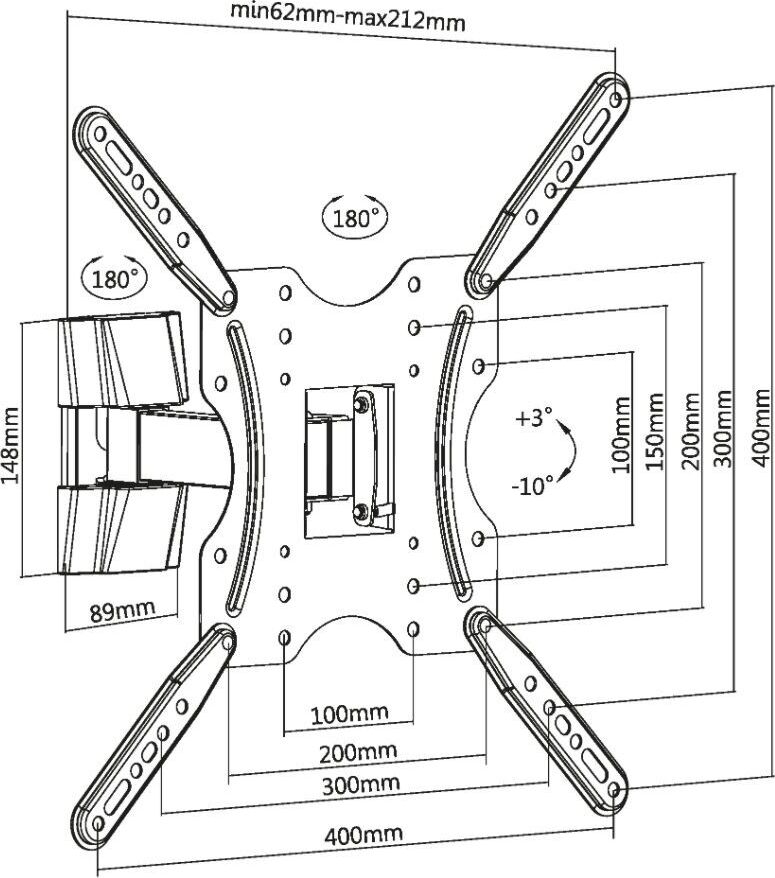 min62mm-max212mm

180°

180°

148mm

89mm

+3°

-10°

100mm

150mm

200mm

300mm

400mm

100mm

200mm

300mm

400mm