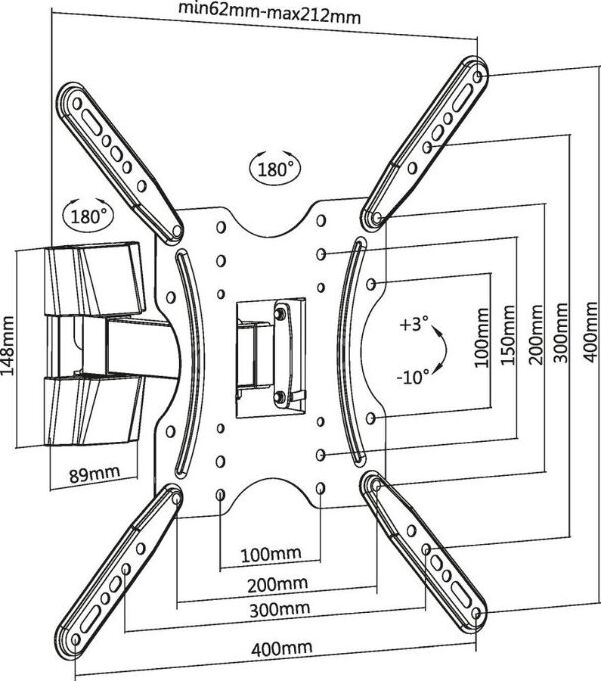 min62mm-max212mm

180°

180°

148mm

89mm

+3°

-10°

100mm

150mm

200mm

300mm

400mm

100mm

200mm

300mm

400mm