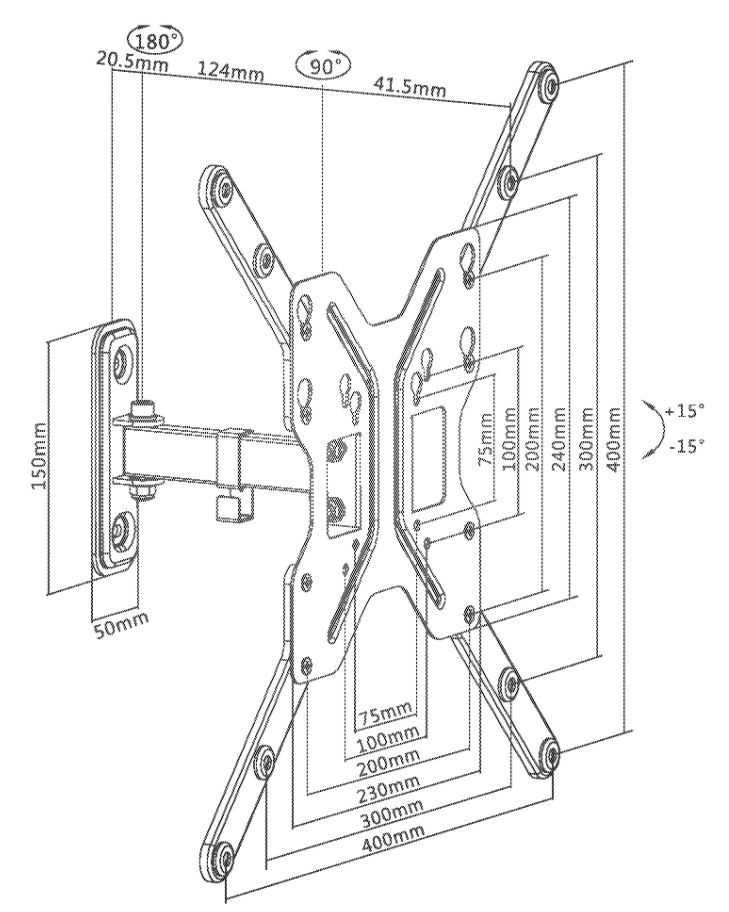 180°
20.5mm
124mm
90°
41.5mm
150mm
50mm
75mm
100mm
200mm
240mm
300mm
400mm
+15°
-15°
75mm
100mm
200mm
230mm
300mm
400mm