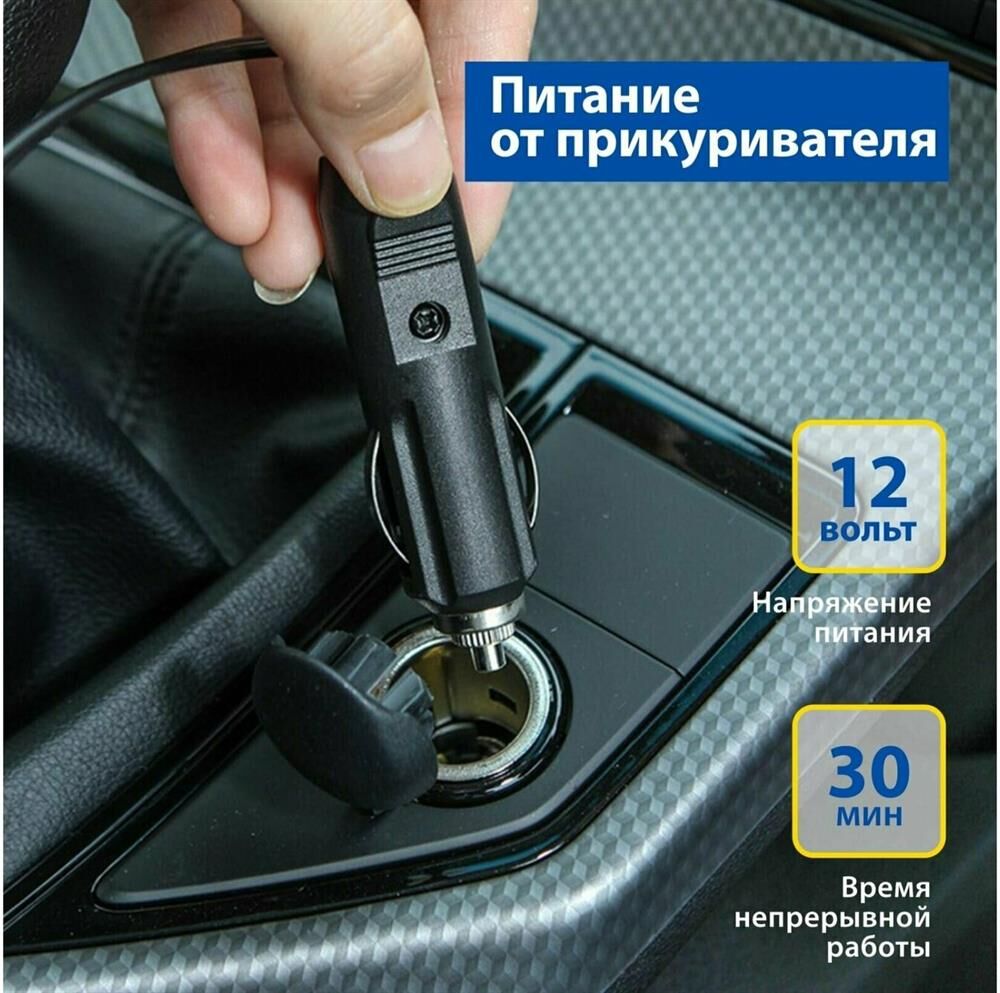 Питание от прикуривателя

12 вольт

Напряжение питания

30 мин

Время непрерывной работы