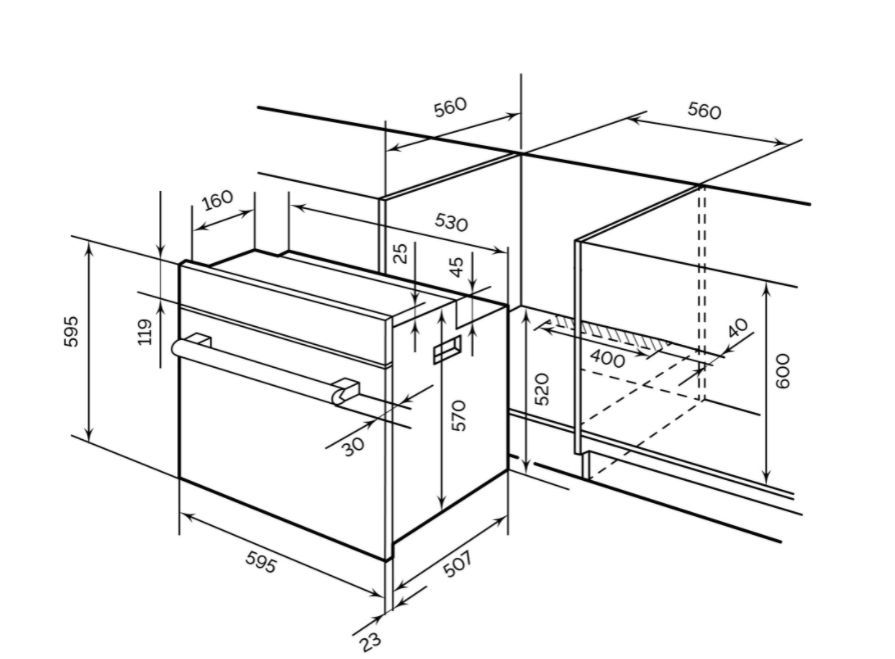 560
560
160
530
25
45
595
119
40
400
600
520
570
30
595
507
23