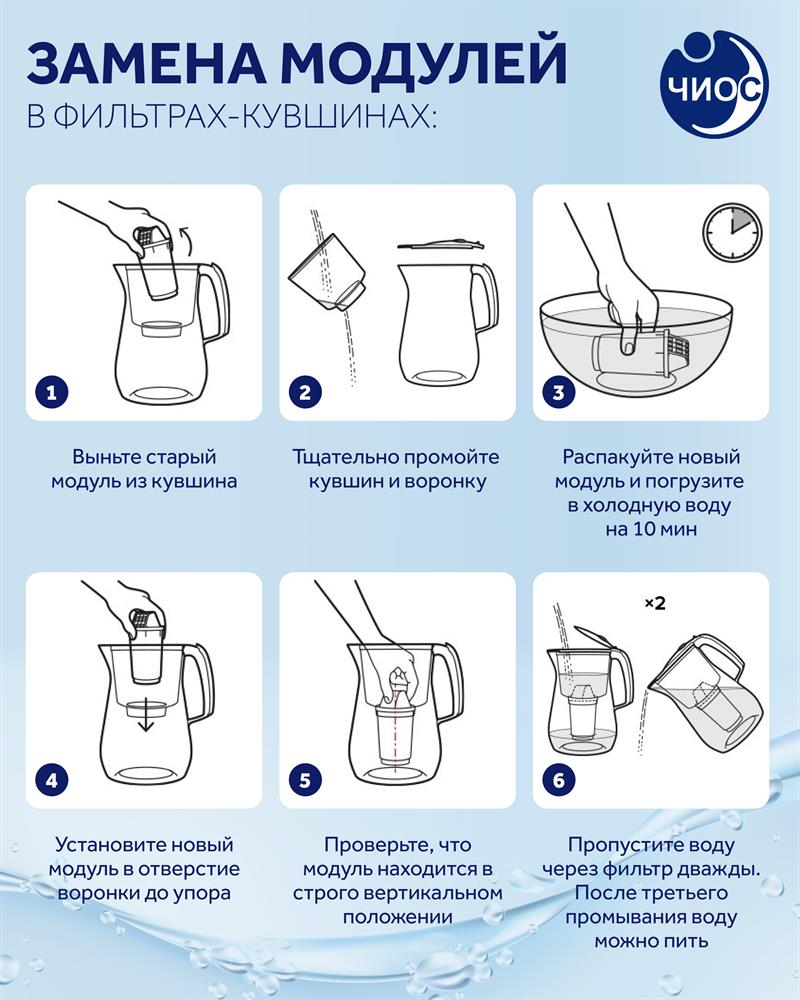 ЗАМЕНА МОДУЛЕЙ
В ФИЛЬТРАХ-КУВШИНАХ:

ЧИОС

1

Выньте старый модуль из кувшина

2

Тщательно промойте кувшин и воронку

3

Распакуйте новый модуль и погрузите в холодную воду на 10 мин

4

Установите новый модуль в отверстие воронки до упора

5

Проверьте, что модуль находится в строго вертикальном положении

×2

6

Пропустите воду через фильтр дважды. После третьего промывания воду можно пить