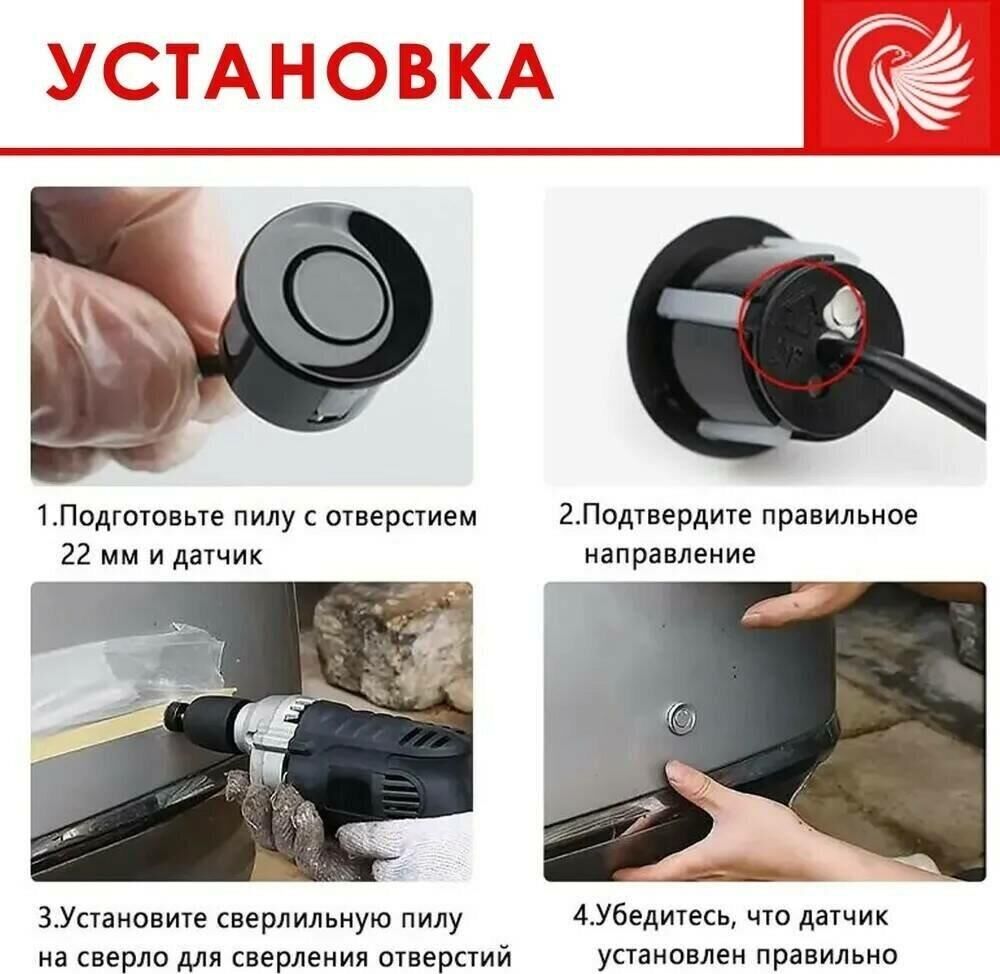 УСТАНОВКА

1.Подготовьте пилу с отверстием 22 мм и датчик

2.Подтвердите правильное направление

3.Установите сверлильную пилу на сверло для сверления отверстий

4.Убедитесь, что датчик установлен правильно