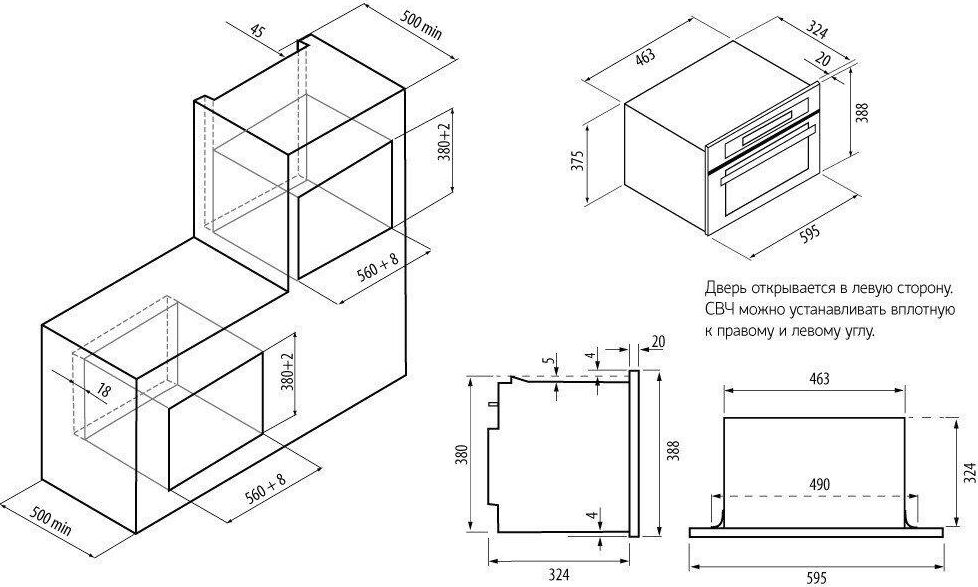 45
500 min
380+2
560 + 8
18
380+2
560 + 8
500 min

463
324
20
388
375
595

Дверь открывается в левую сторону. СВЧ можно устанавливать вплотную к правому и левому углу.

5
4
20
380
388
4
324

463
490
324
595