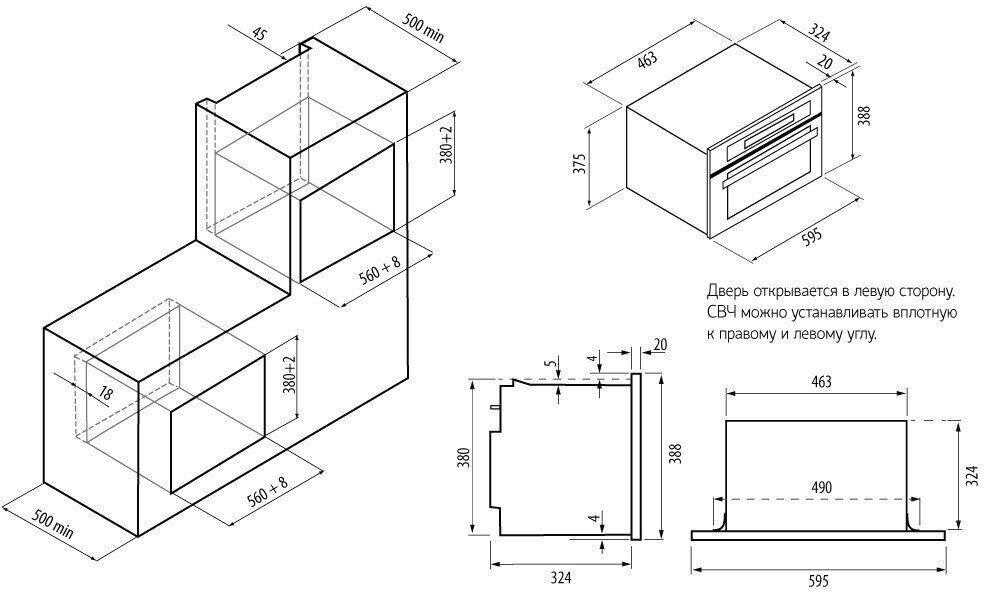 45
500 min
380+2
560 + 8
18
380+2
560 + 8
500 min
463
324
20
388
375
595
Дверь открывается в левую сторону. СВЧ можно устанавливать вплотную к правому и левому углу.
5
4
20
380
388
4
324
463
490
324
595