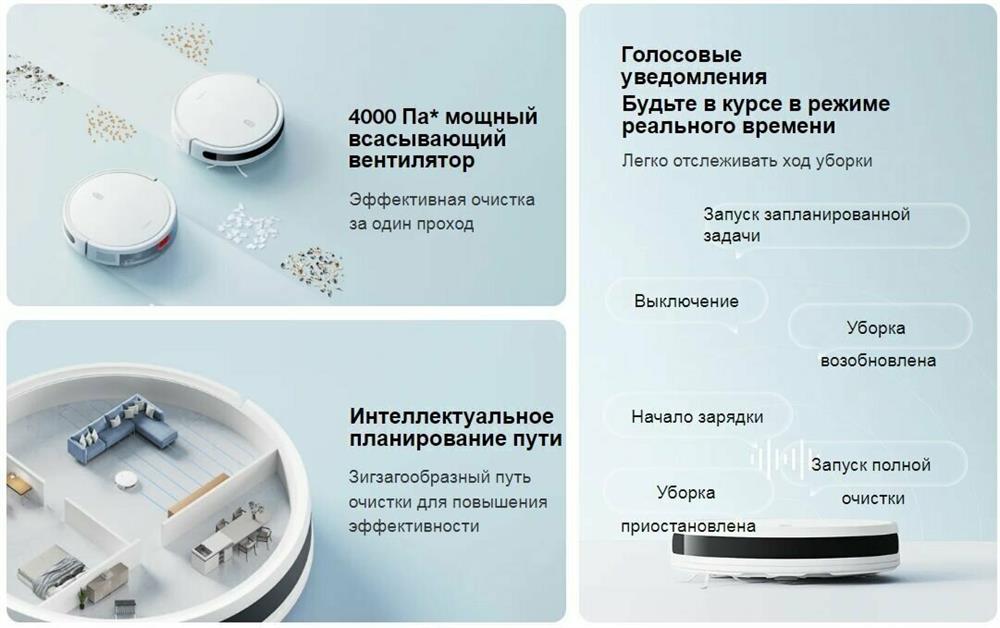 4000 Па* мощный всасывающий вентилятор

Эффективная очистка за один проход

Интеллектуальное планирование пути

Зигзагообразный путь очистки для повышения эффективности

Голосовые уведомления
Будьте в курсе в режиме реального времени

Легко отслеживать ход уборки

Запуск запланированной задачи

Выключение

Уборка возобновлена

Начало зарядки

Запуск полной очистки

Уборка приостановлена