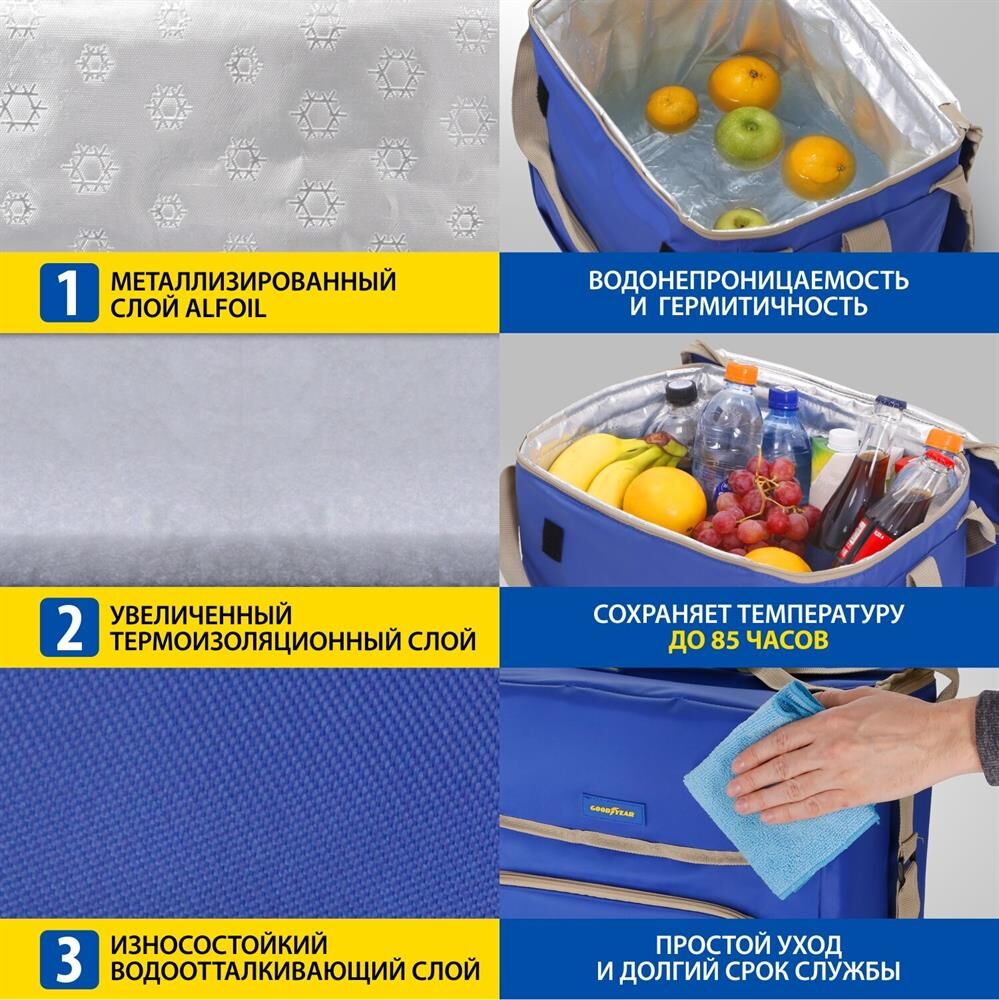 1 МЕТАЛЛИЗИРОВАННЫЙ СЛОЙ ALFOIL

ВОДОНЕПРОНИЦАЕМОСТЬ И ГЕРМИТИЧНОСТЬ

2 УВЕЛИЧЕННЫЙ ТЕРМОИЗОЛЯЦИОННЫЙ СЛОЙ

СОХРАНЯЕТ ТЕМПЕРАТУРУ ДО 85 ЧАСОВ

GOODYEAR

3 ИЗНОСОСТОЙКИЙ ВОДООТТАЛКИВАЮЩИЙ СЛОЙ

ПРОСТОЙ УХОД И ДОЛГИЙ СРОК СЛУЖБЫ